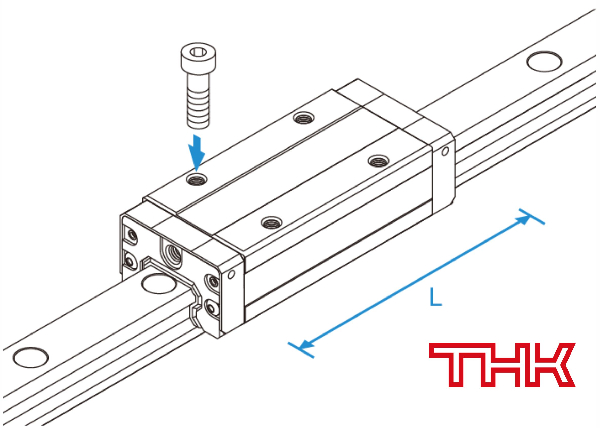 L

THK